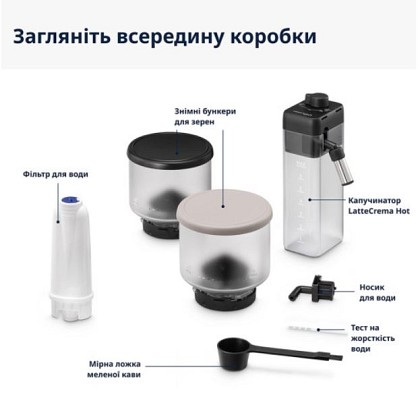 Загляніть всередину коробки

Знімні бункери для зерен

Фільтр для води

Капучинатор LatteCrema Hot

Носик для води

Тест на жорсткість води

Мірна ложка меленої кави