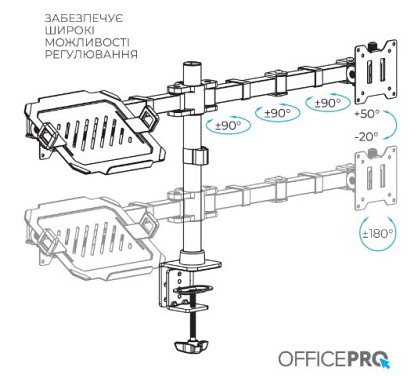 ЗАБЕЗПЕЧУЄ
ШИРОКІ
МОЖЛИВОСТІ
РЕГУЛЮВАННЯ

±90°
±90°
±90°
+50°
-20°
±180°

OFFICEPRO