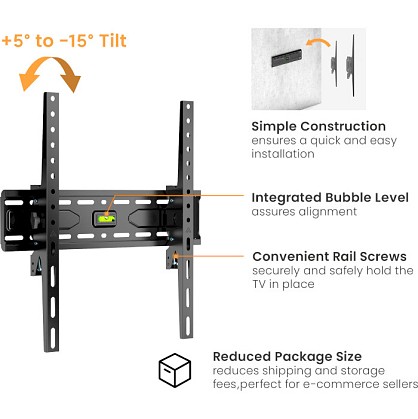 +5° to −15° Tilt

Simple Construction
ensures a quick and easy installation

Integrated Bubble Level
assures alignment

Convenient Rail Screws
securely and safely hold the TV in place

Reduced Package Size
reduces shipping and storage fees,perfect for e-commerce sellers