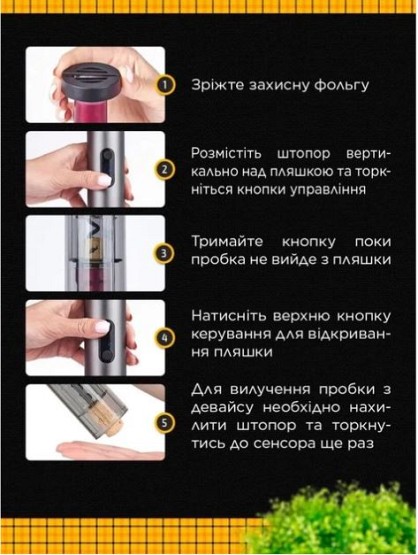 1

Зріжте захисну фольгу

2

Розмістіть штопор вертикально над пляшкою та торкніться кнопки управління

3

Тримайте кнопку поки пробка не вийде з пляшки

4

Натисніть верхню кнопку керування для відкривання пляшки

5

Для вилучення пробки з девайсу необхідно нахилити штопор та торкнутись до сенсора ще раз